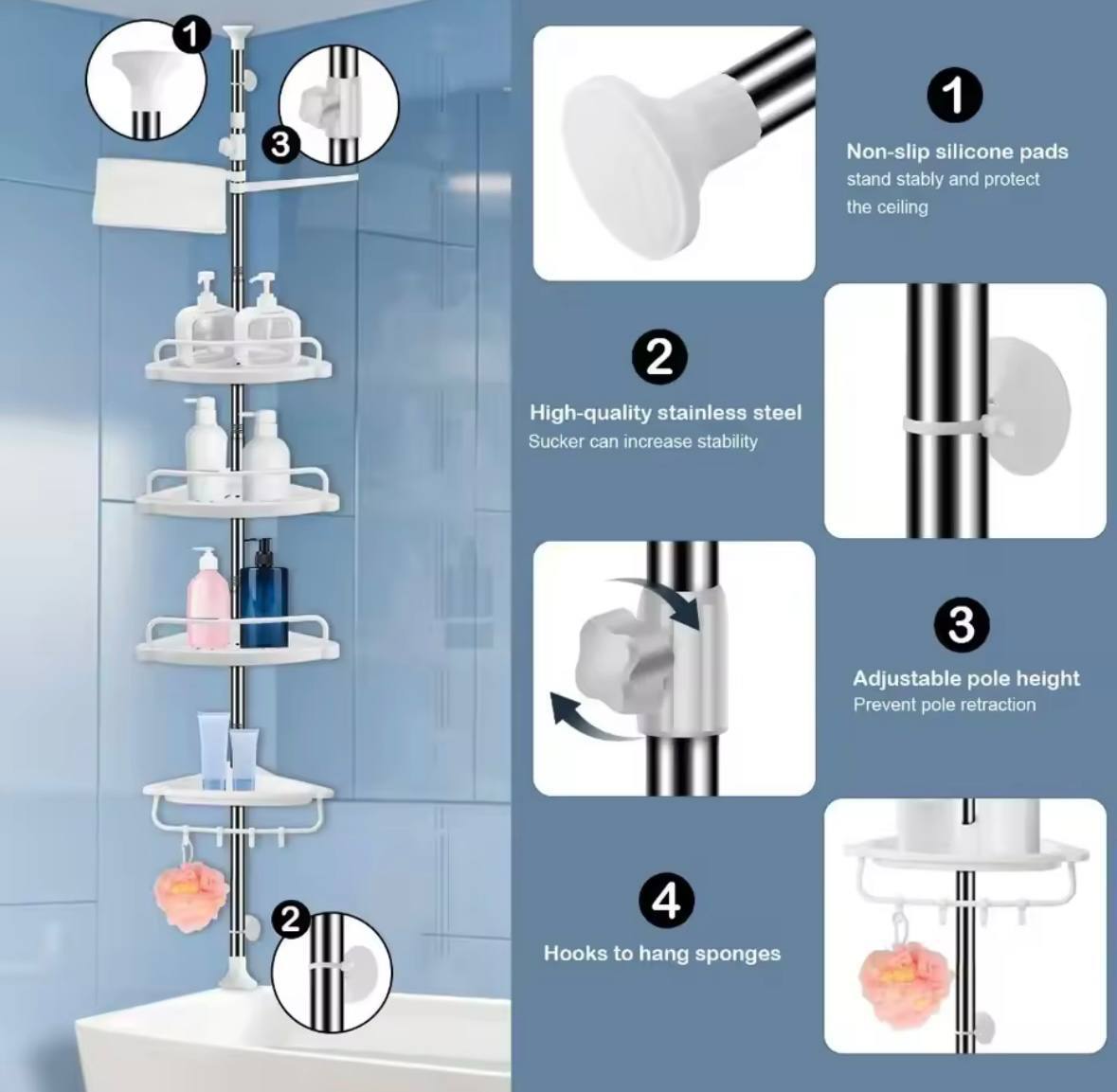 1

3

2

1

Non-slip silicone pads
stand stably and protect the ceiling

2

High-quality stainless steel
Sucker can increase stability

3

Adjustable pole height
Prevent pole retraction

4

Hooks to hang sponges