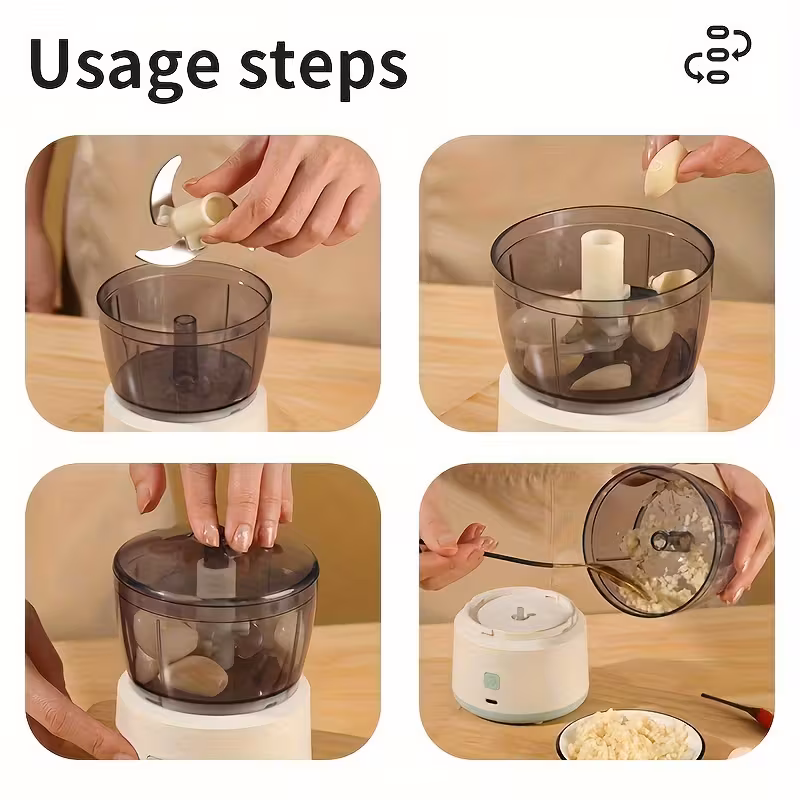 Usage steps