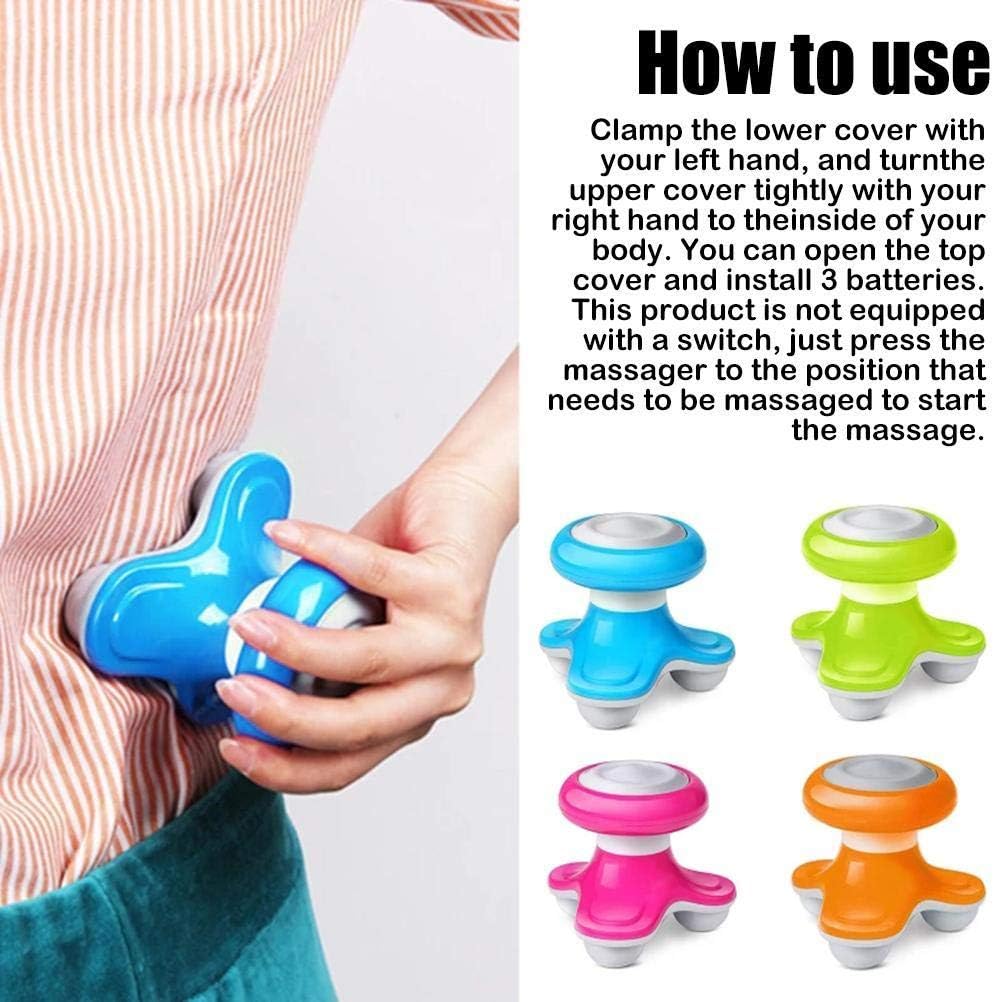 How to use

Clamp the lower cover with your left hand, and turnthe upper cover tightly with your right hand to theinside of your body. You can open the top cover and install 3 batteries. This product is not equipped with a switch, just press the massager to the position that needs to be massaged to start the massage.