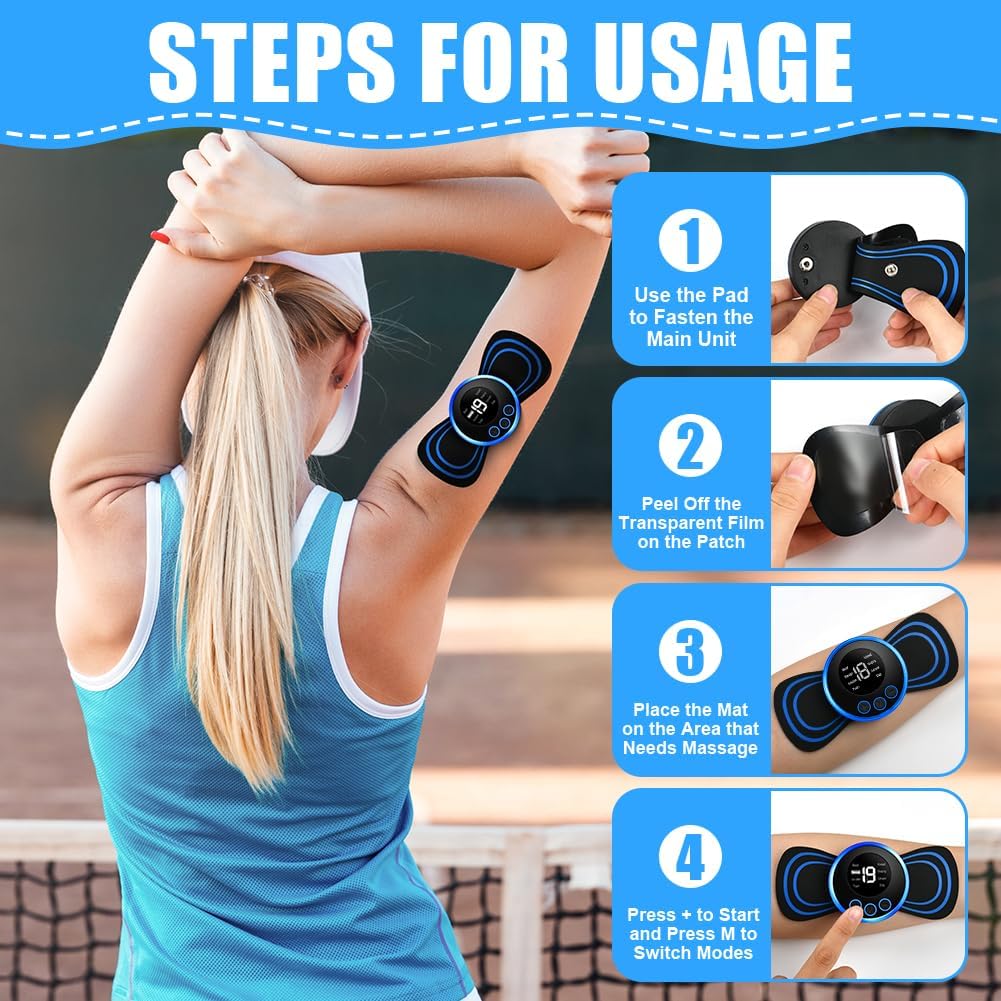 STEPS FOR USAGE

1
Use the Pad to Fasten the Main Unit

2
Peel Off the Transparent Film on the Patch

3
Place the Mat on the Area that Needs Massage

18

4
Press + to Start and Press M to Switch Modes

19